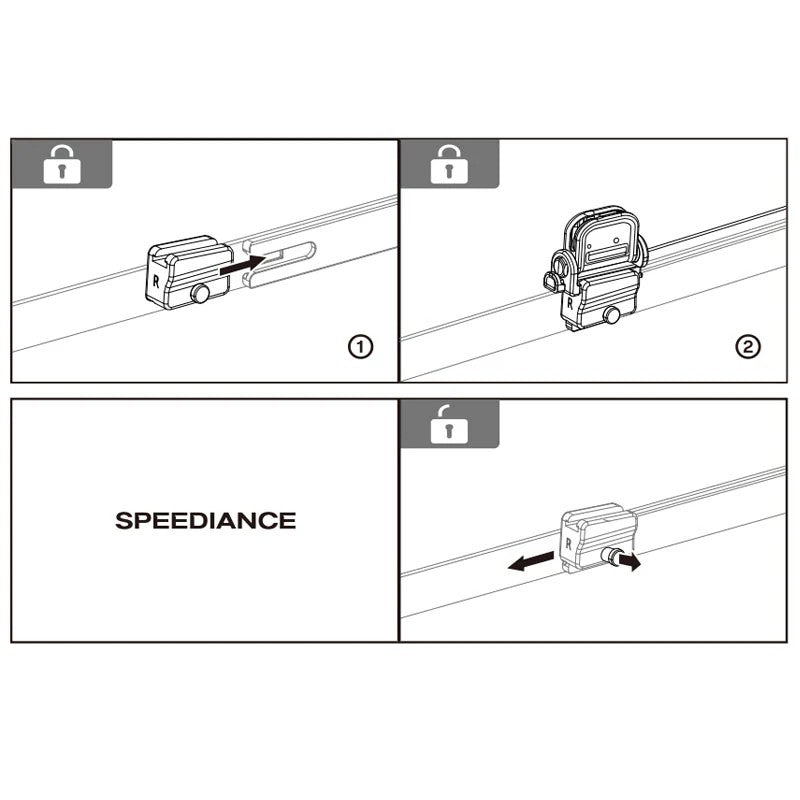 R

①

R

②

SPEEDIANCE

R